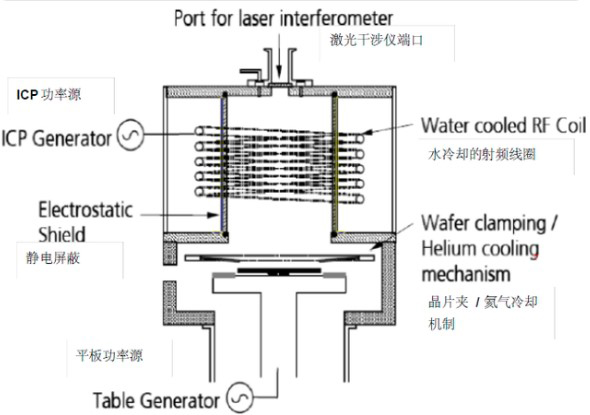 Port for laser interferometer

激光干涉仪端口

ICP 功率源

ICP Generator

Water cooled RF Coil

水冷却的射频线圈

Electrostatic Shield

静电屏蔽

Wafer clamping / Helium cooling mechanism

晶片夹 / 氦气冷却机制

平板功率源

Table Generator